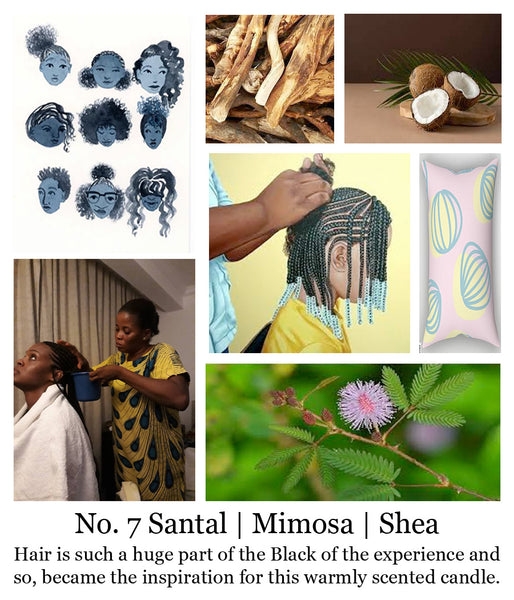 No. 7 Santal | Mimosa | Shea

Hair is such a huge part of the Black of the experience and so, became the inspiration for this warmly scented candle.